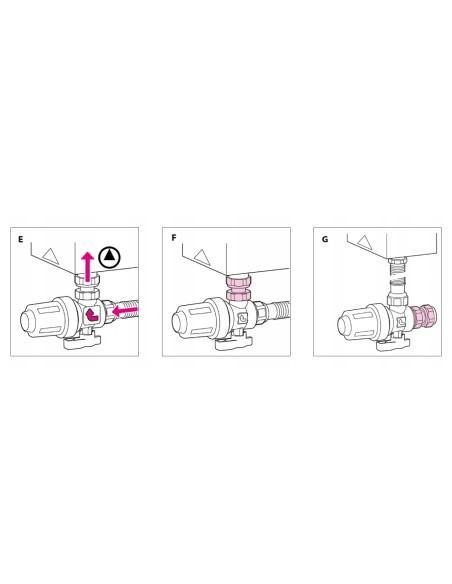 E

F

G