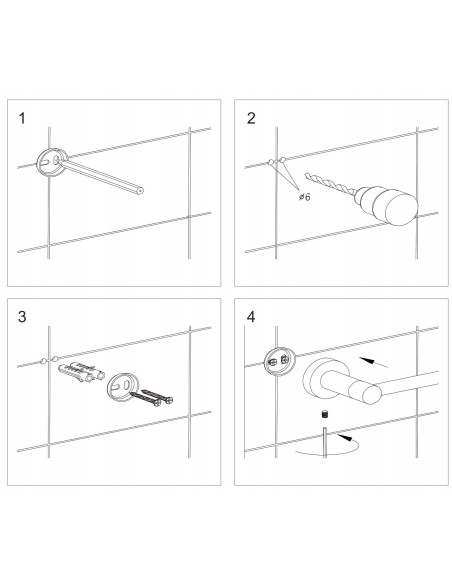 1

2

ø6

3

4