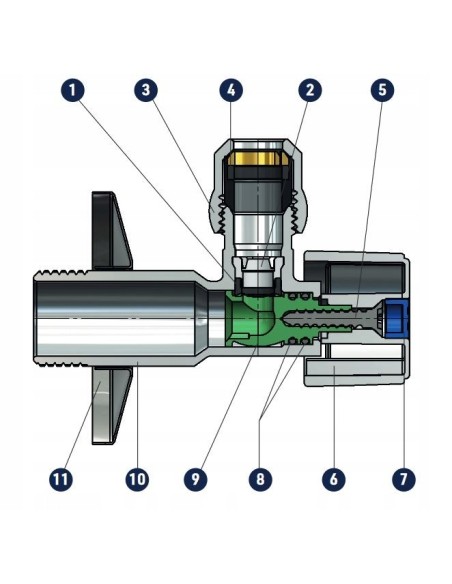 1 3 4 2 5

11 10 9 8 6 7