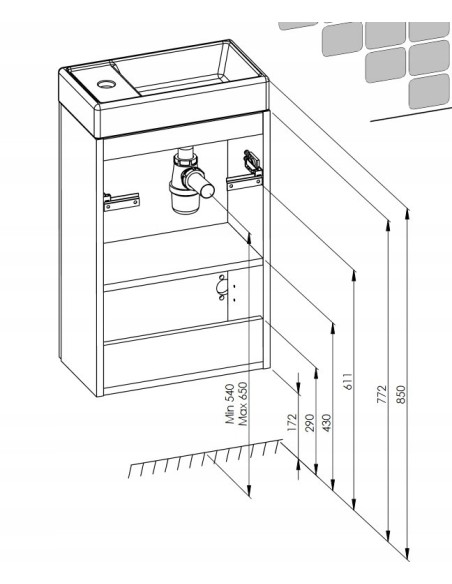 Min 540
Max 650

172

290

430

611

772

850