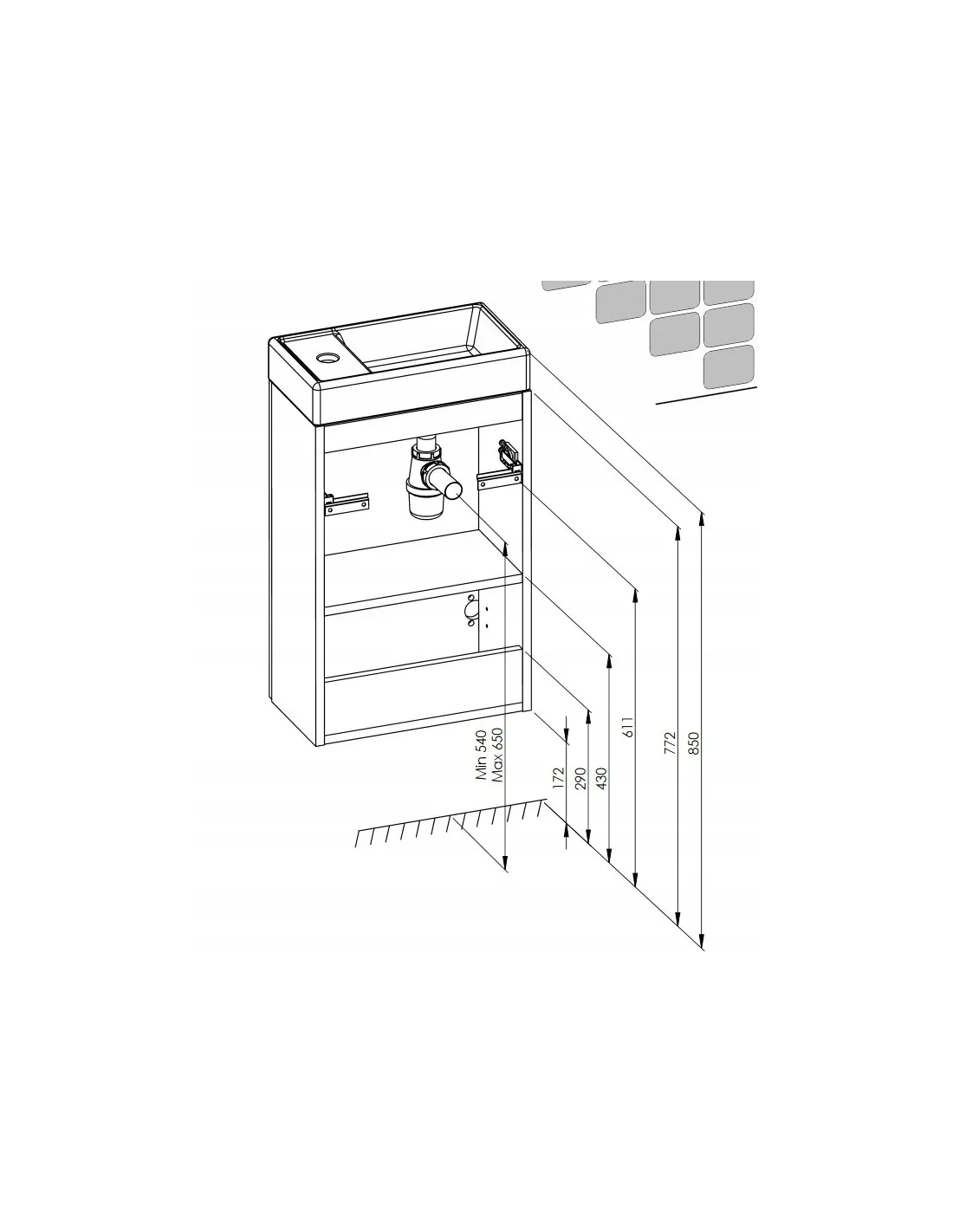 Min 540
Max 650
172
290
430
611
772
850