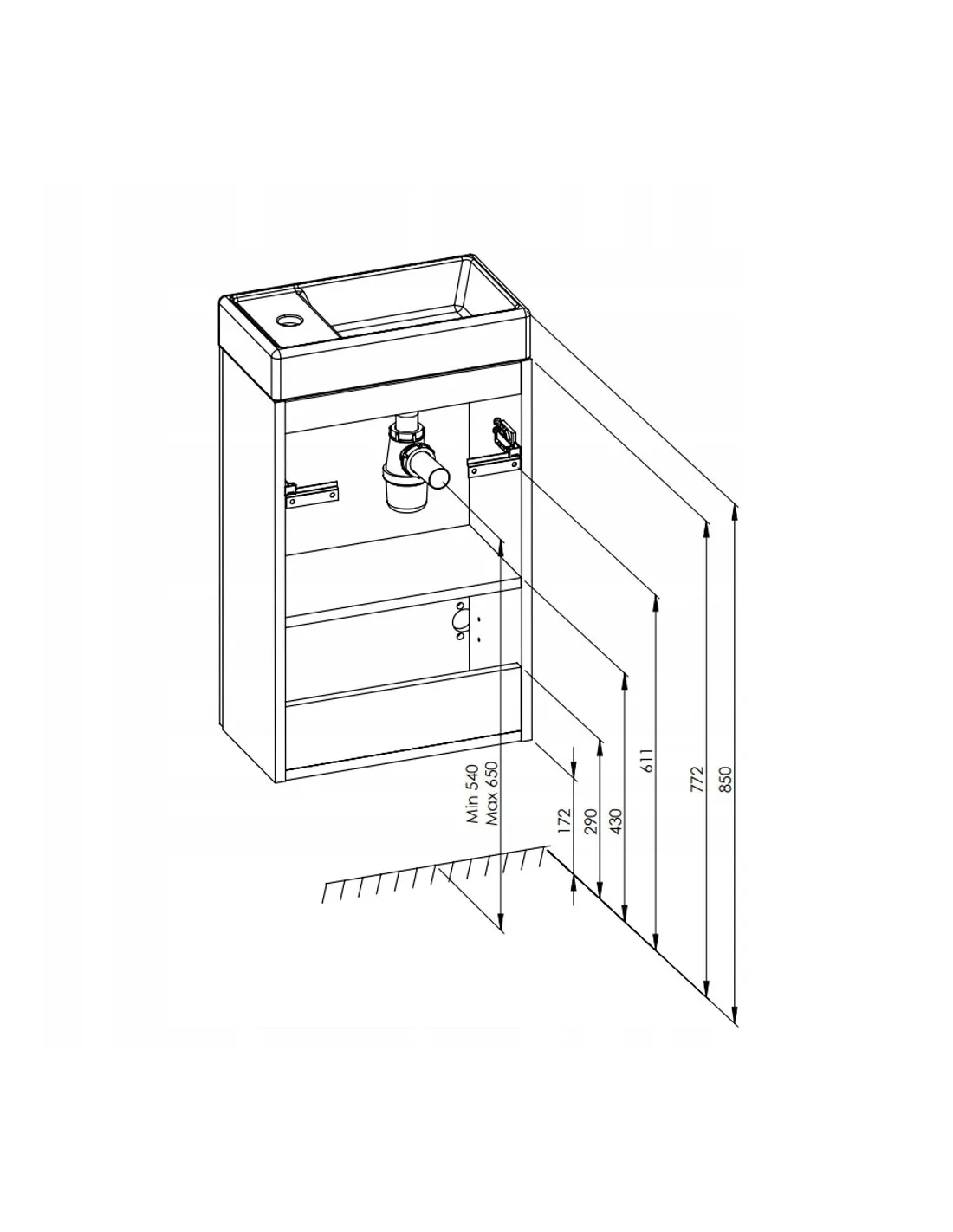 Min 540
Max 650
172
290
430
611
772
850