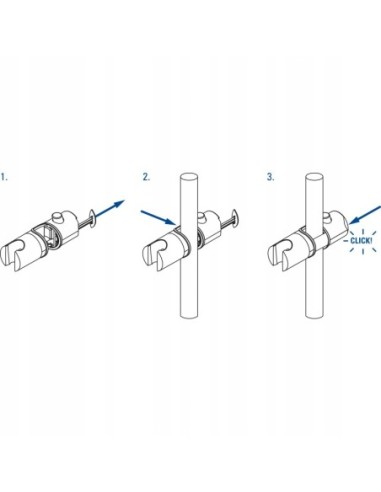 1.

2.

3.

CLICK!