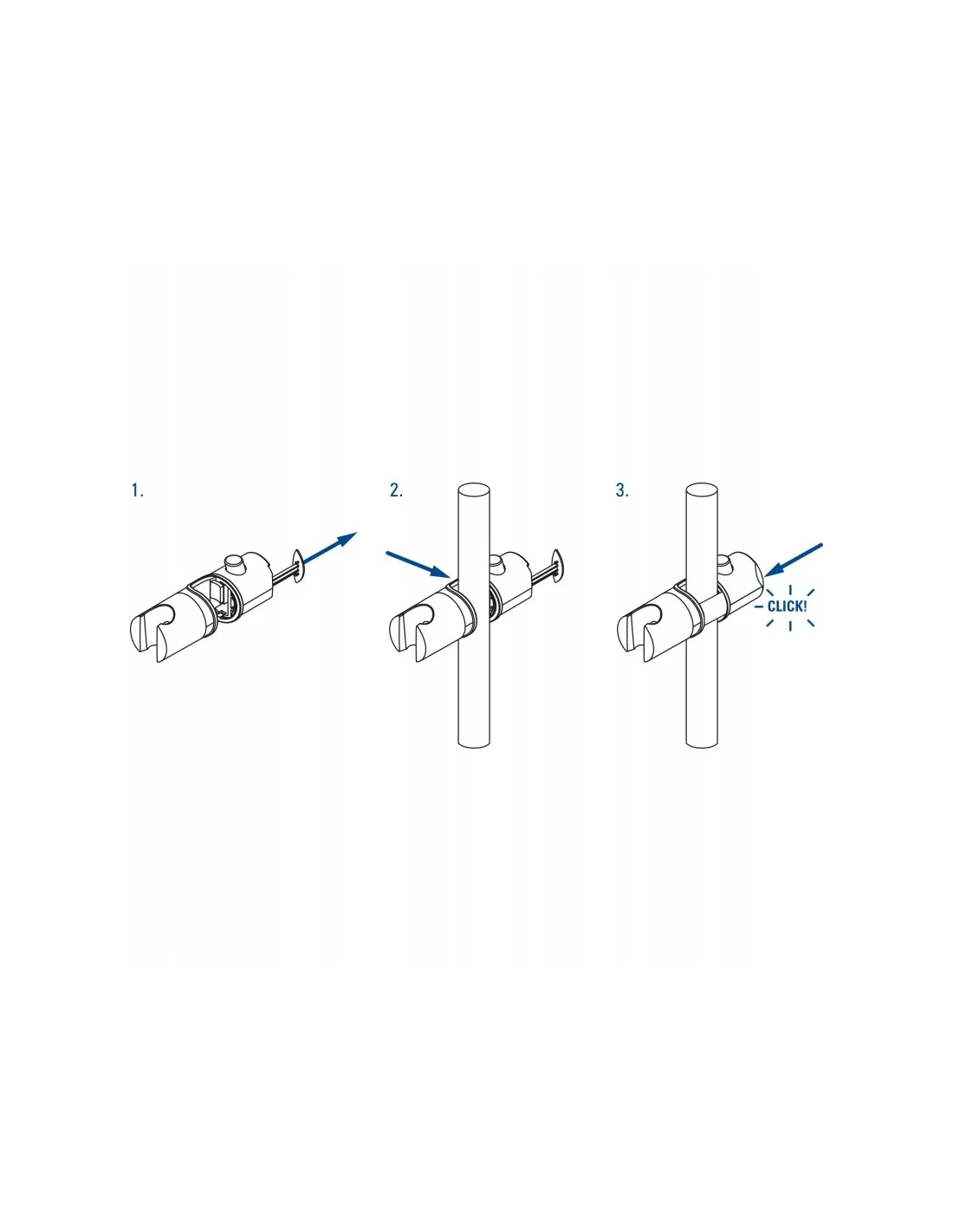 1.

2.

3.

CLICK!