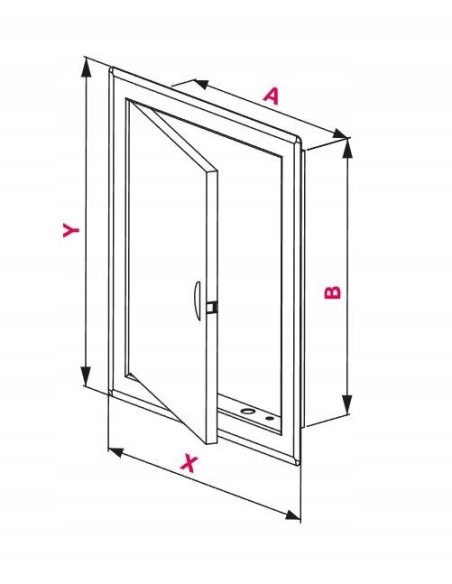 A
Y
B
X