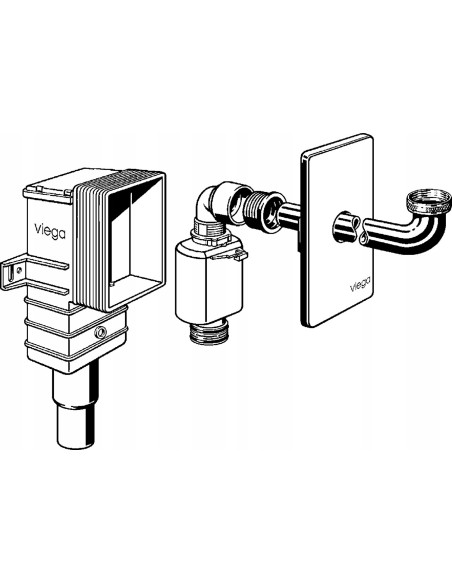 viega

viega