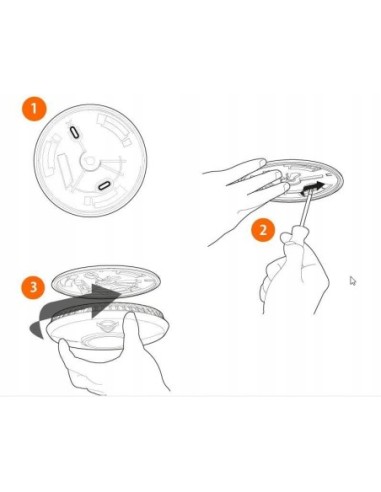 1

2

3