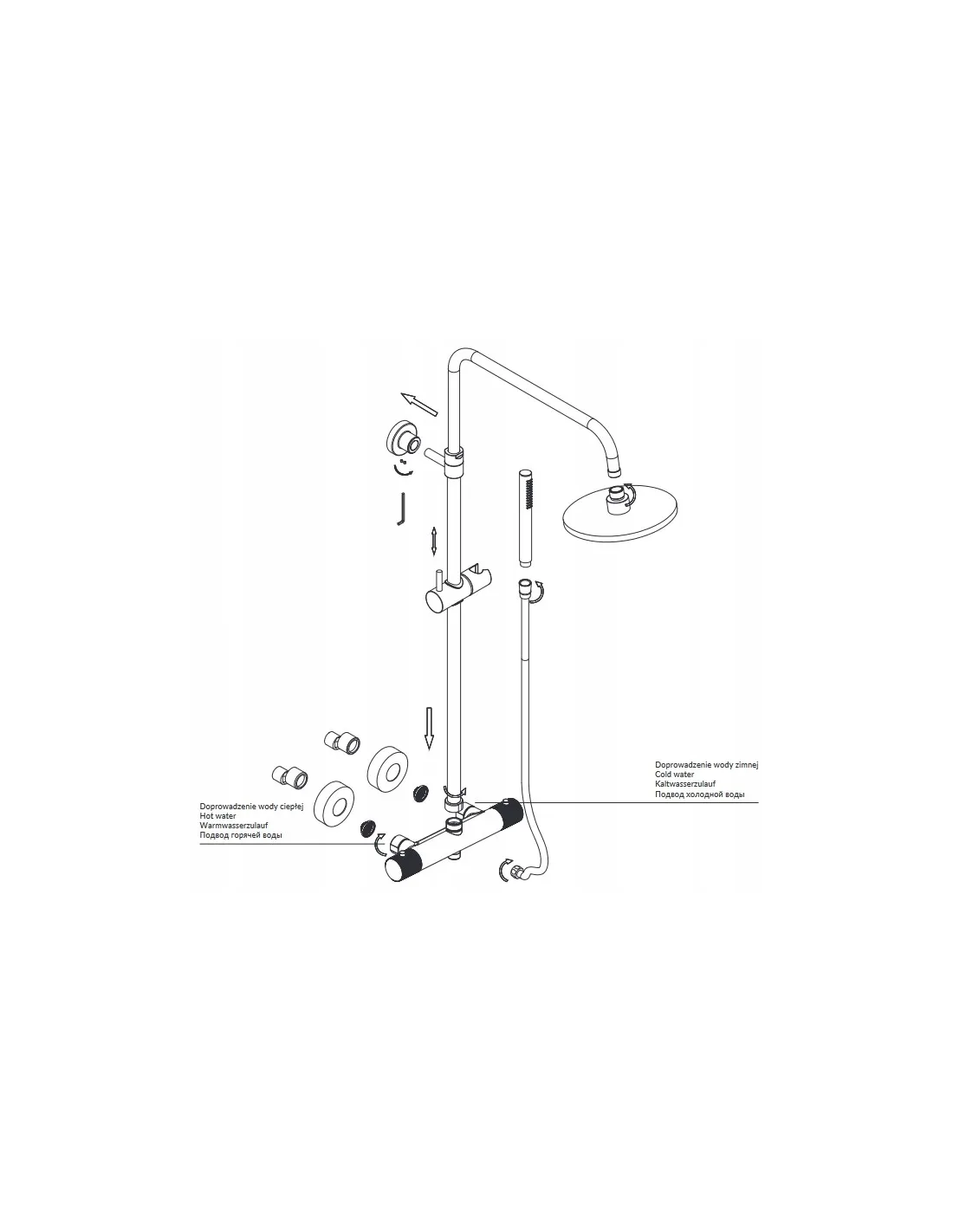 Doprowadzenie wody zimnej
Cold water
Kaltwasserzulauf
Подвод холодной воды

Doprowadzenie wody ciepłej
Hot water
Warmwasserzulauf
Подвод горячей воды