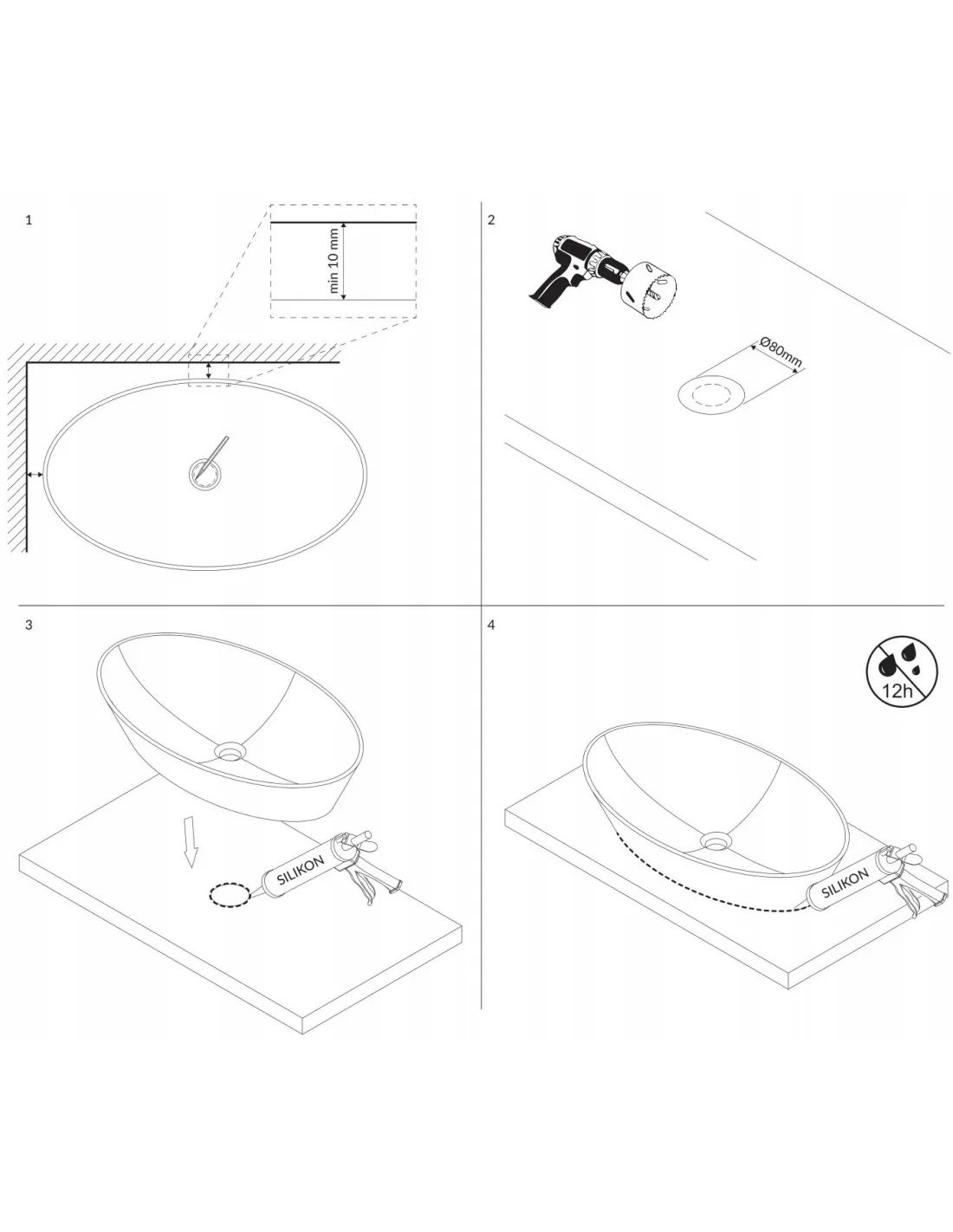 1

min 10 mm

2

Ø80mm

3

SILIKON

4

12h

SILIKON