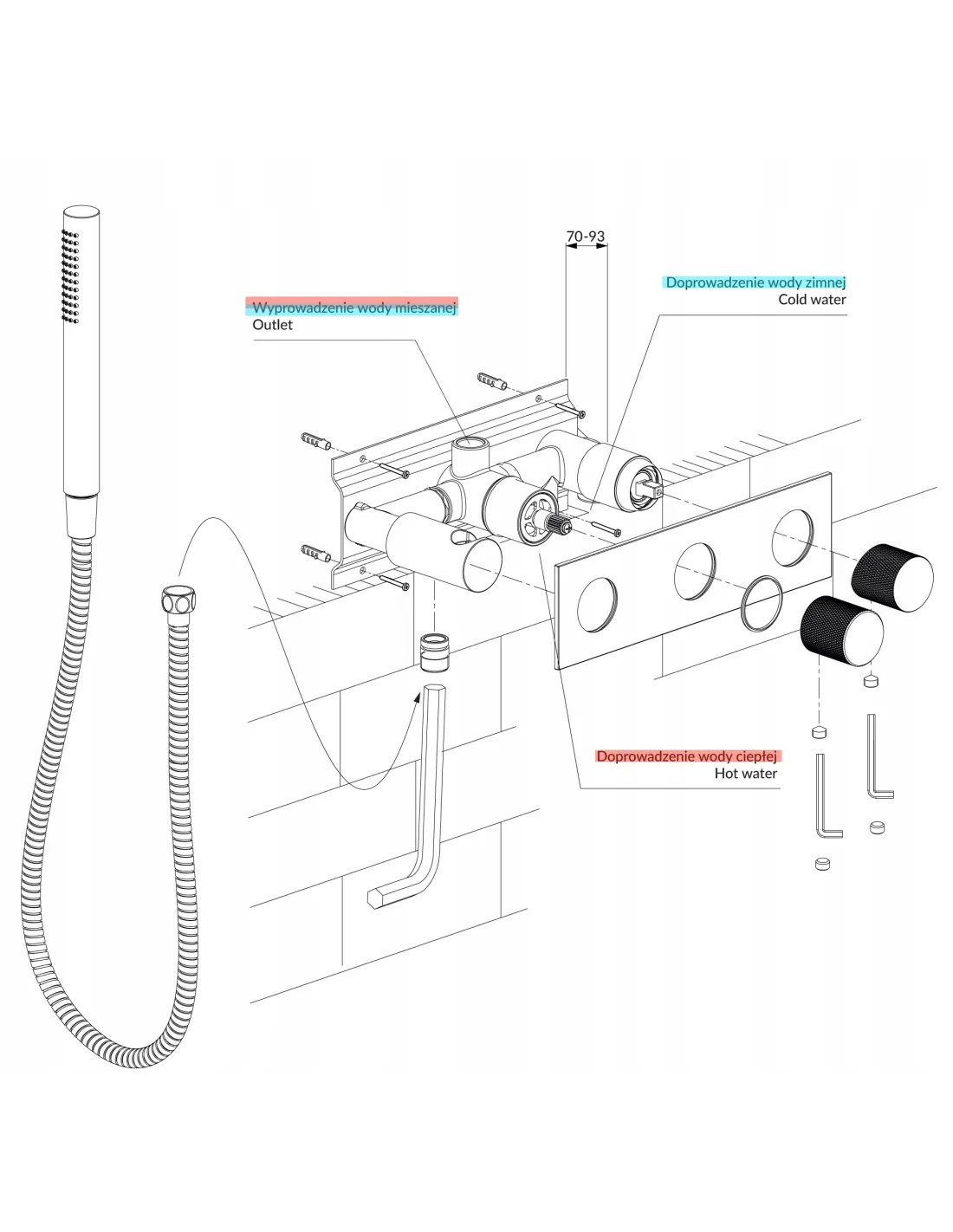 70-93

Doprowadzenie wody zimnej
Cold water

Wyprowadzenie wody mieszanej
Outlet

Doprowadzenie wody ciepłej
Hot water