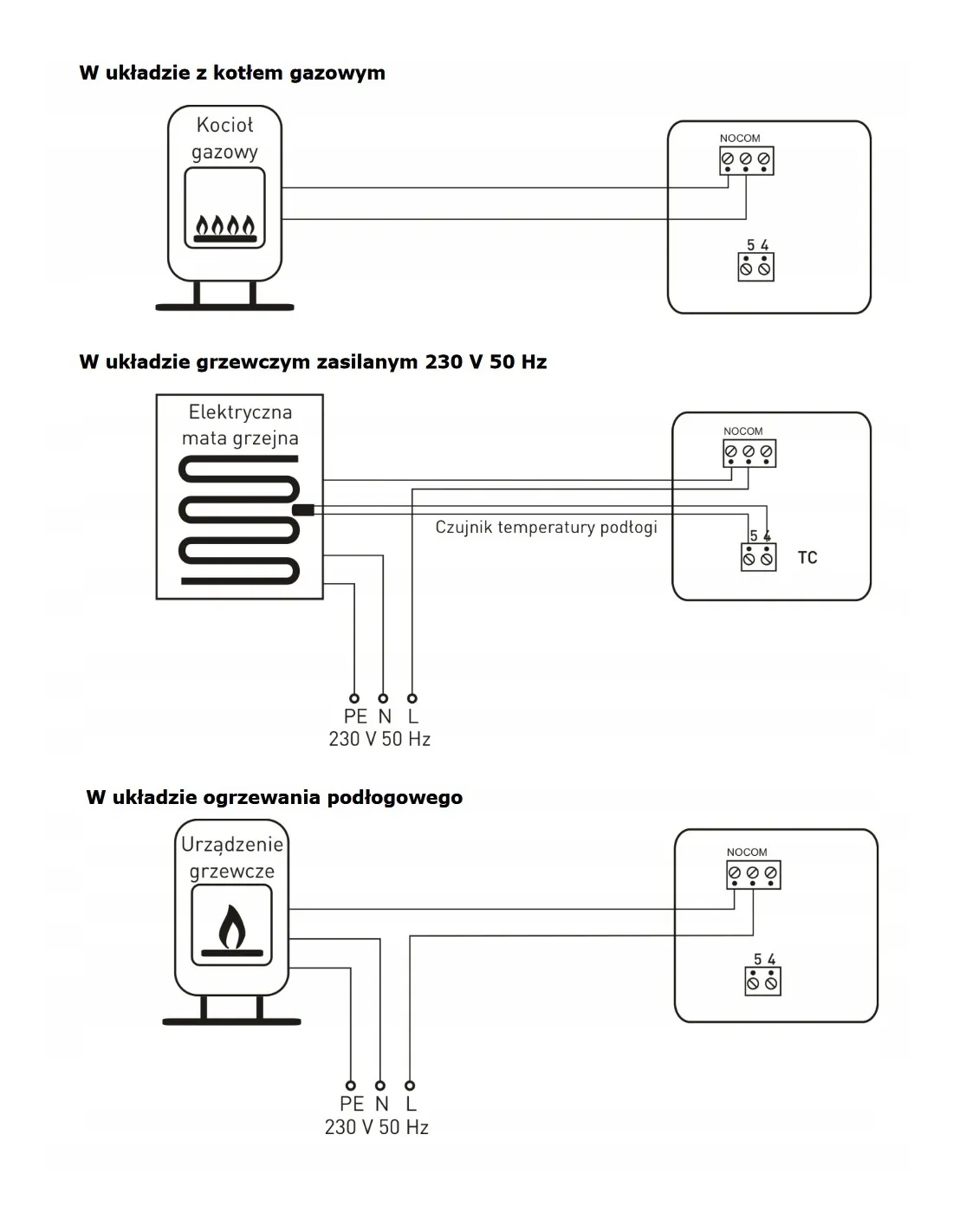 W układzie z kotłem gazowym

Kocioł gazowy

NOCOM

5 4

W układzie grzewczym zasilanym 230 V 50 Hz

Elektryczna mata grzejna

NOCOM

Czujnik temperatury podłogi

5 4

TC

PE N L
230 V 50 Hz

W układzie ogrzewania podłogowego

Urządzenie grzewcze

NOCOM

5 4

PE N L
230 V 50 Hz