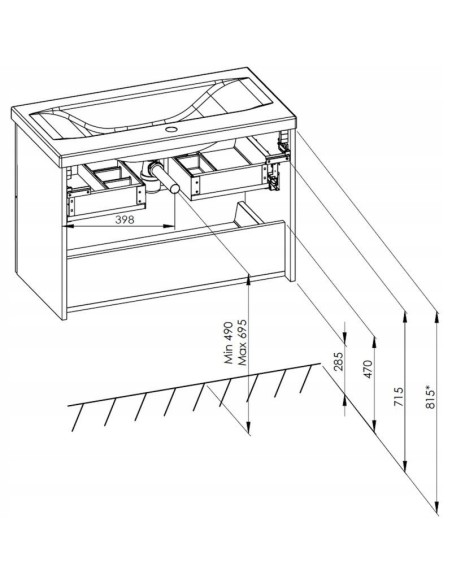 398

Min 490
Max 695

285

470

715

815*