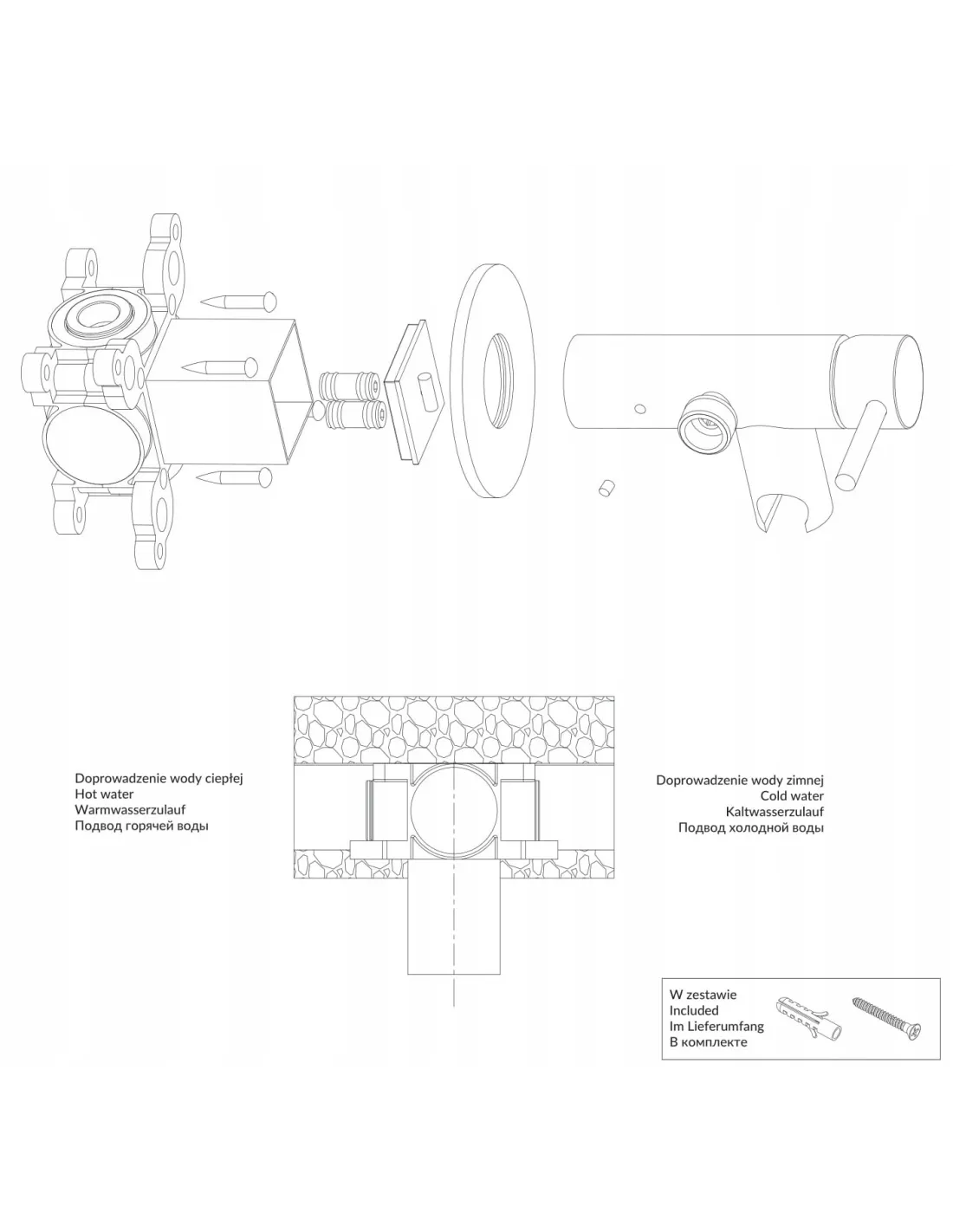 Doprowadzenie wody ciepłej
Hot water
Warmwasserzulauf
Подвод горячей воды

Doprowadzenie wody zimnej
Cold water
Kaltwasserzulauf
Подвод холодной воды

W zestawie
Included
Im Lieferumfang
В комплекте