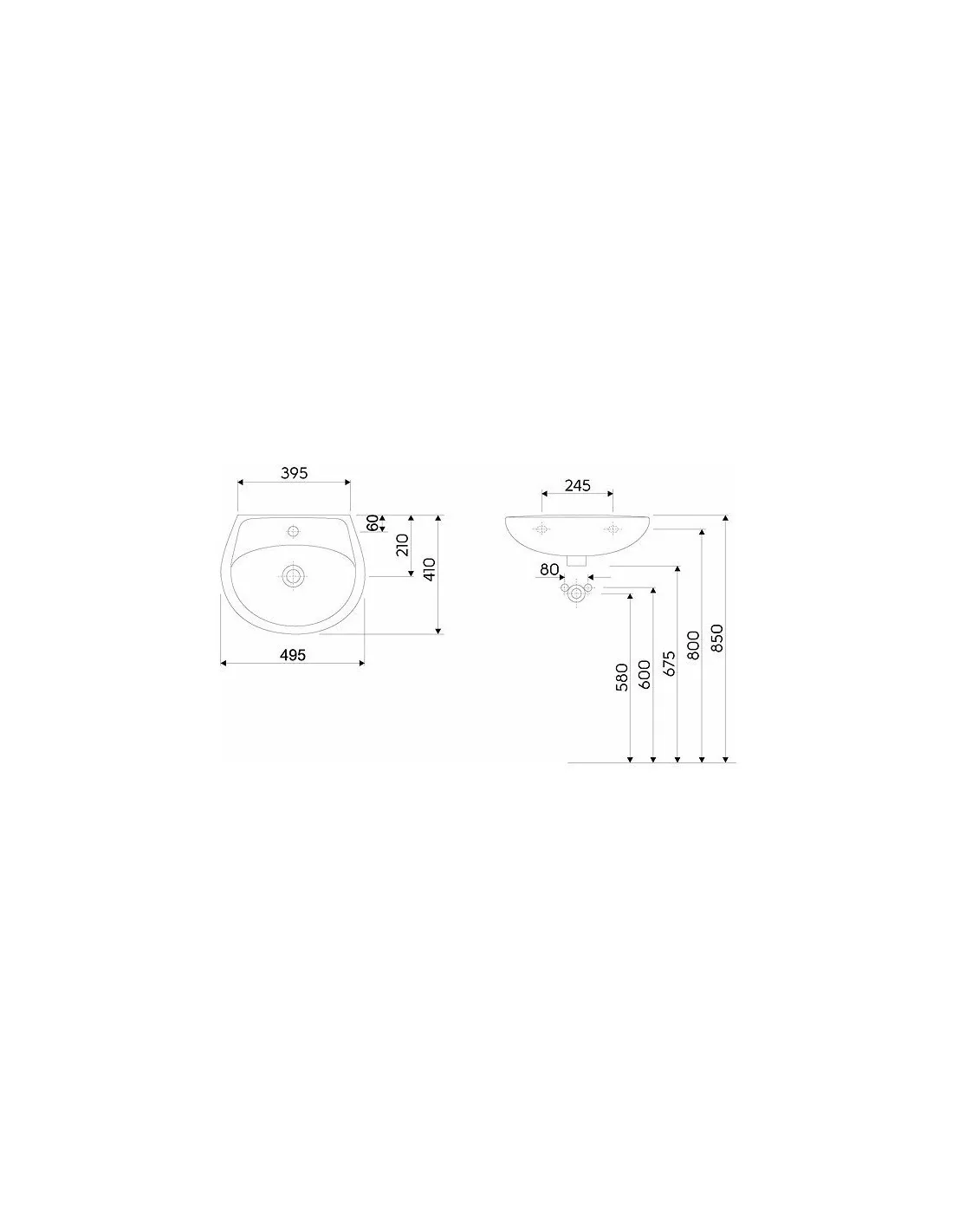 395
60
210
410
495

245
80
580
600
675
800
850