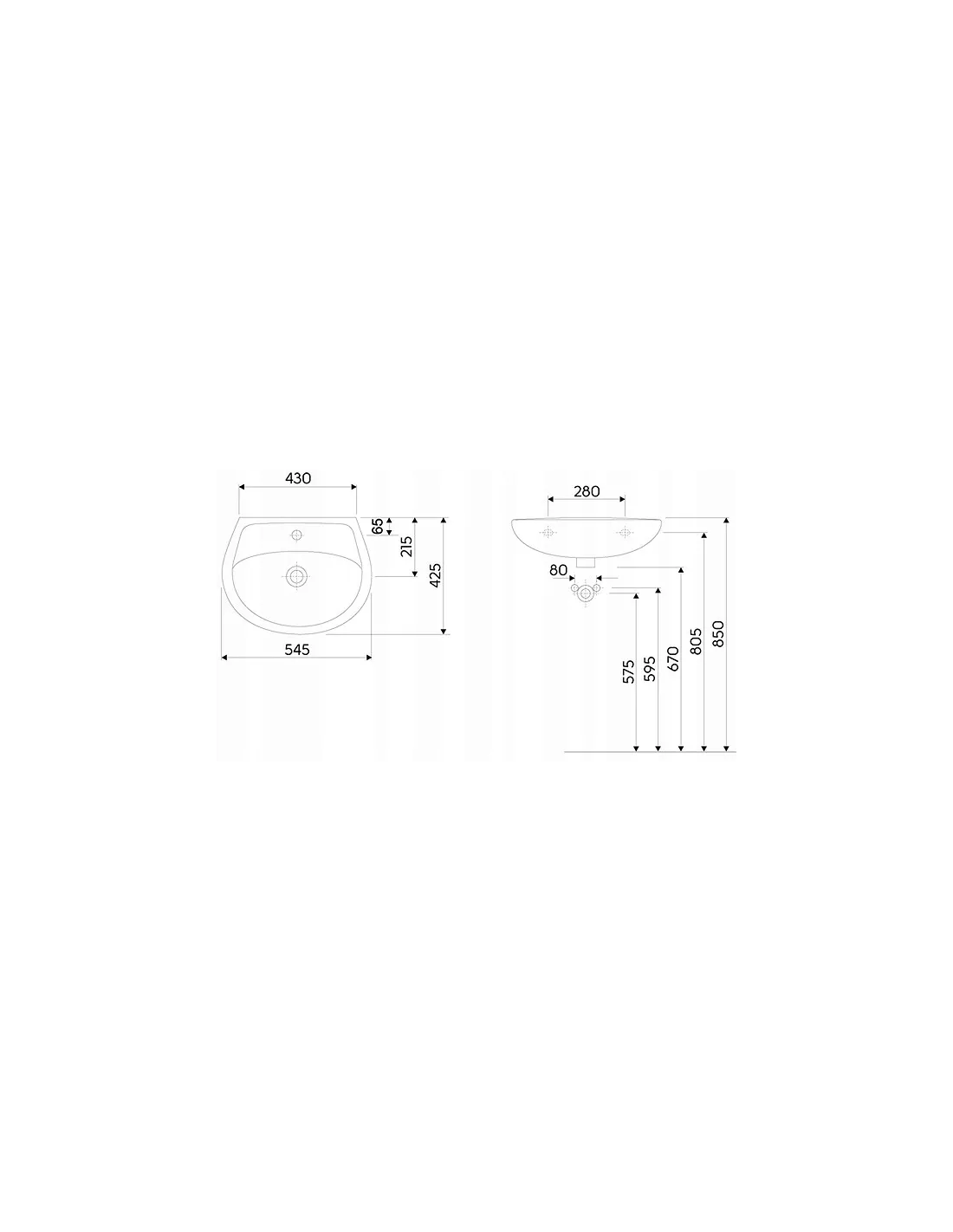 430
65
215
425
545
280
80
575
595
670
805
850