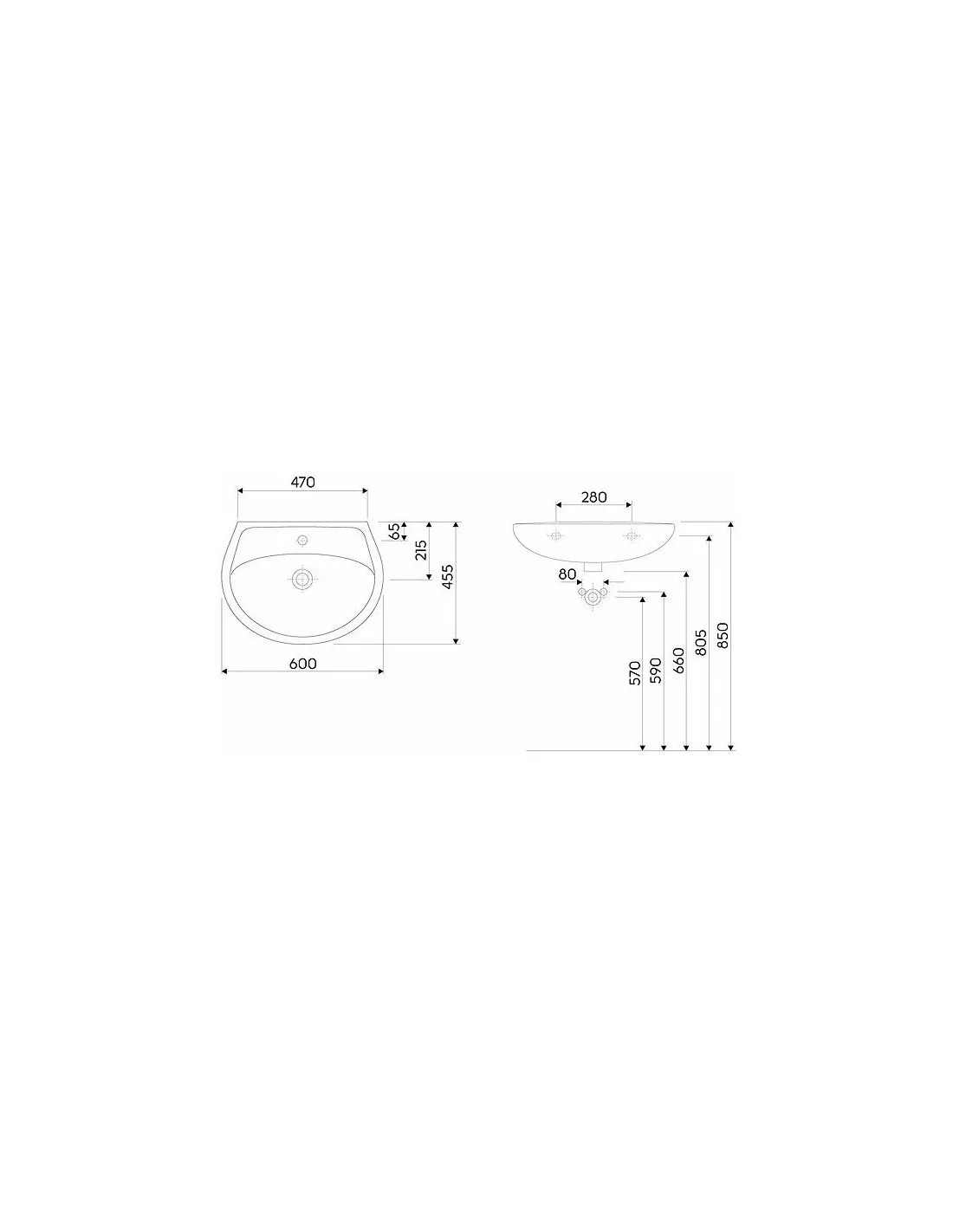 470

65

215

455

600

280

80

570

590

660

805

850