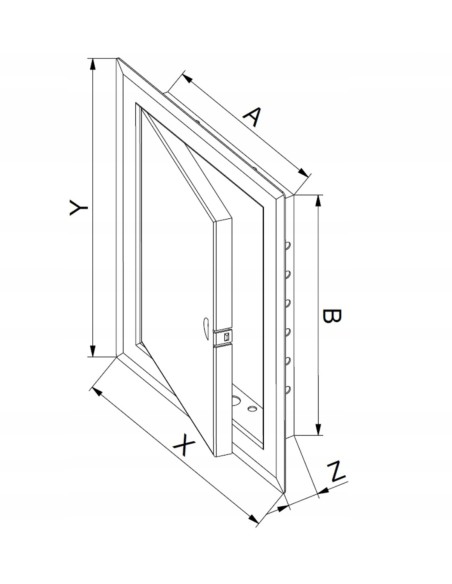 Y
A
B
X
Z