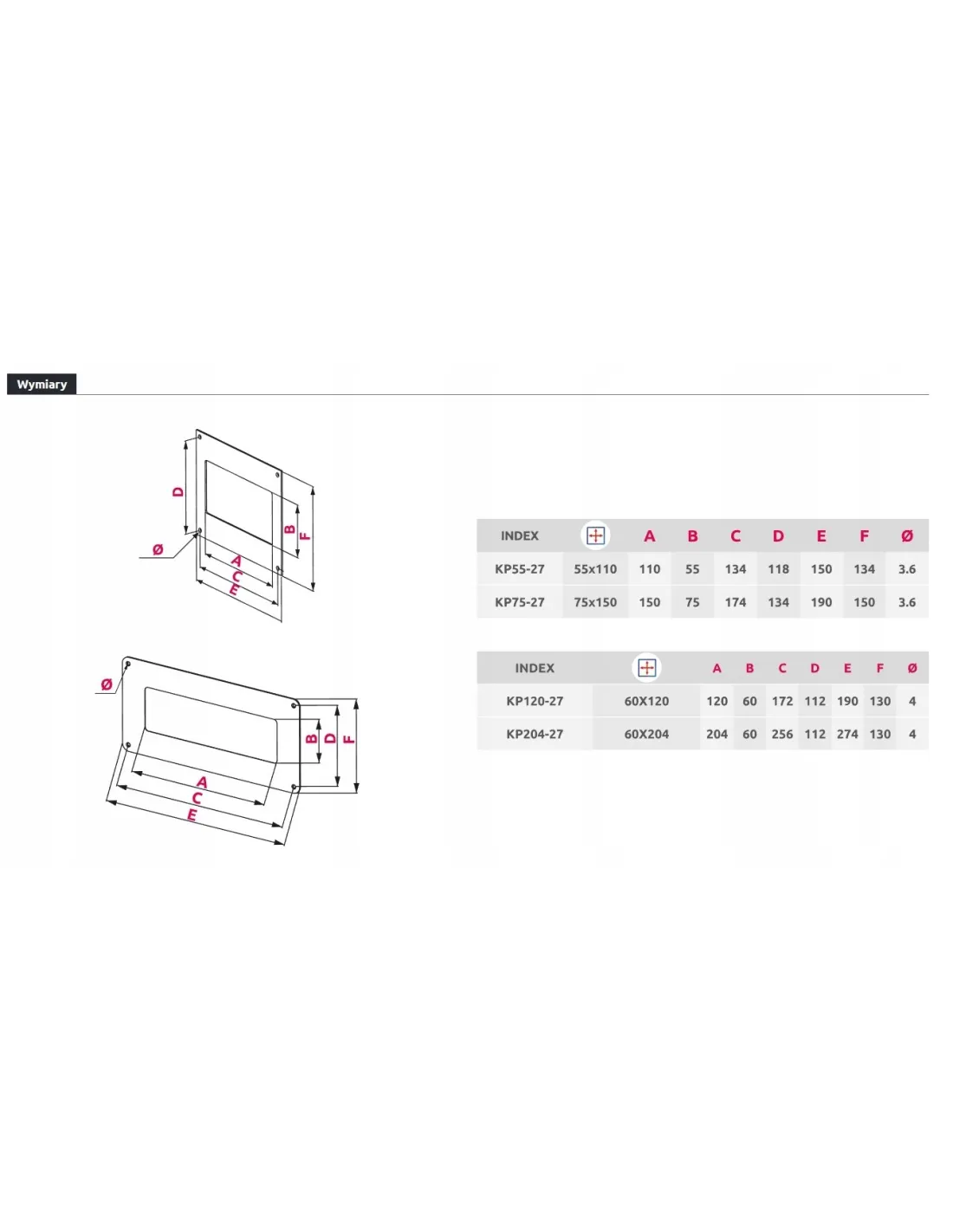 Wymiary

D
Ø
B
F
A
C
E

Ø
B
D
F
A
C
E

| INDEX |  | A | B | C | D | E | F | Ø |
|---|---|---|---|---|---|---|---|---|
| KP55-27 | 55x110 | 110 | 55 | 134 | 118 | 150 | 134 | 3.6 |
| KP75-27 | 75x150 | 150 | 75 | 174 | 134 | 190 | 150 | 3.6 |

| INDEX |  | A | B | C | D | E | F | Ø |
|---|---|---|---|---|---|---|---|---|
| KP120-27 | 60X120 | 120 | 60 | 172 | 112 | 190 | 130 | 4 |
| KP204-27 | 60X204 | 204 | 60 | 256 | 112 | 274 | 130 | 4 |