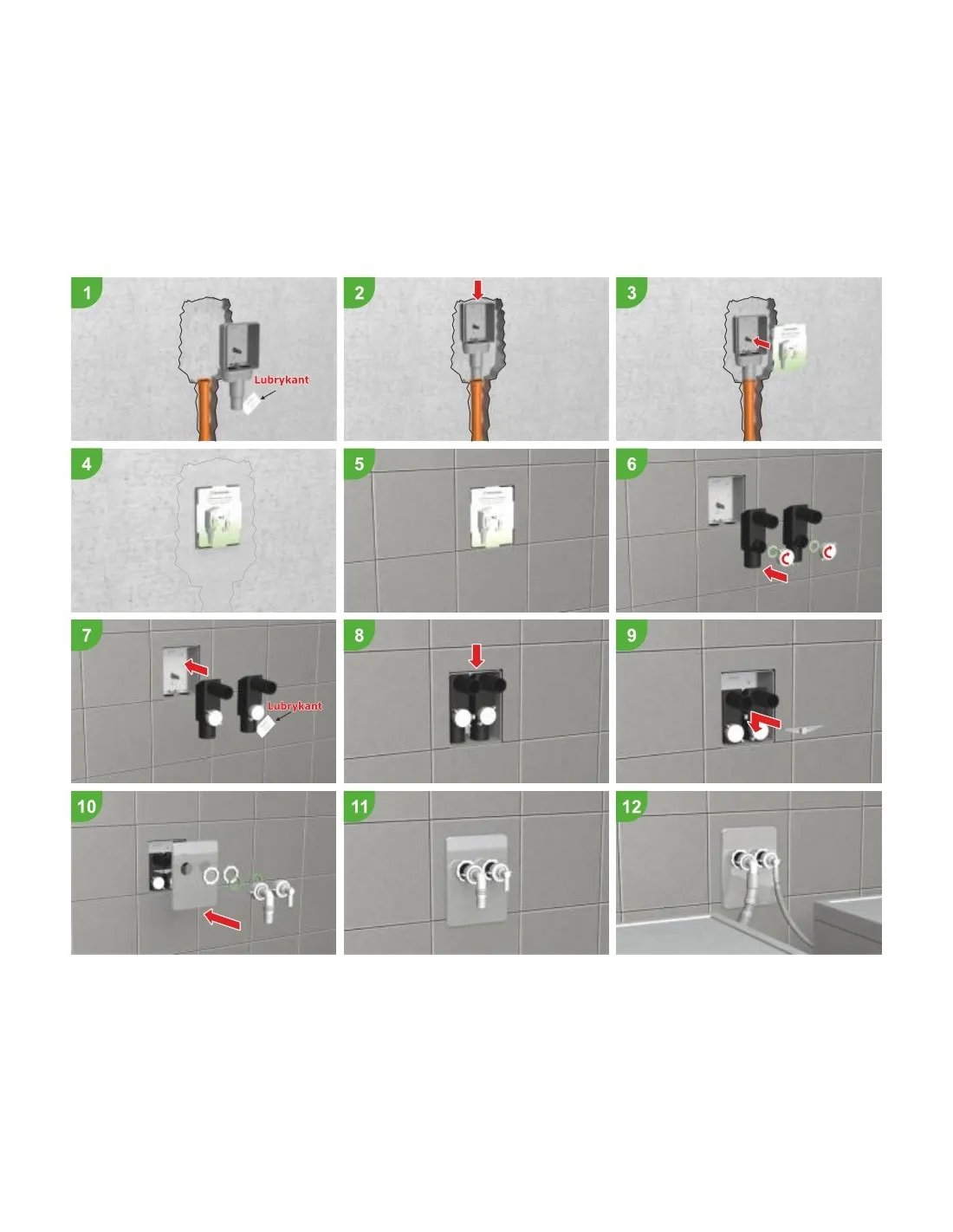 1
Lubrykant

2

3

4

5

6

7
Lubrykant

8

9

10

11

12